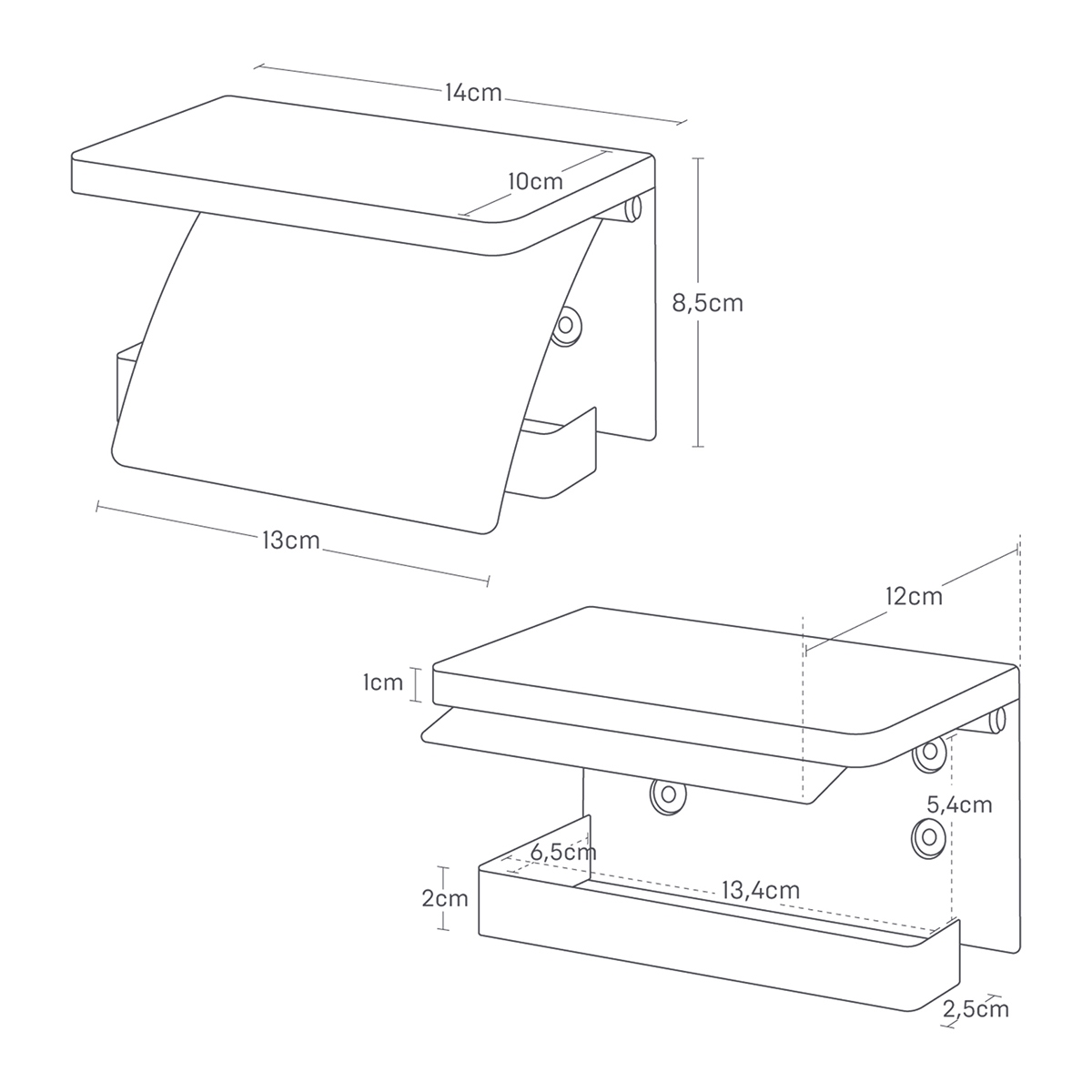 14cm
10cm
8,5cm
13cm
12cm
1cm
5,4cm
6,5cm
2cm
13,4cm
2,5cm