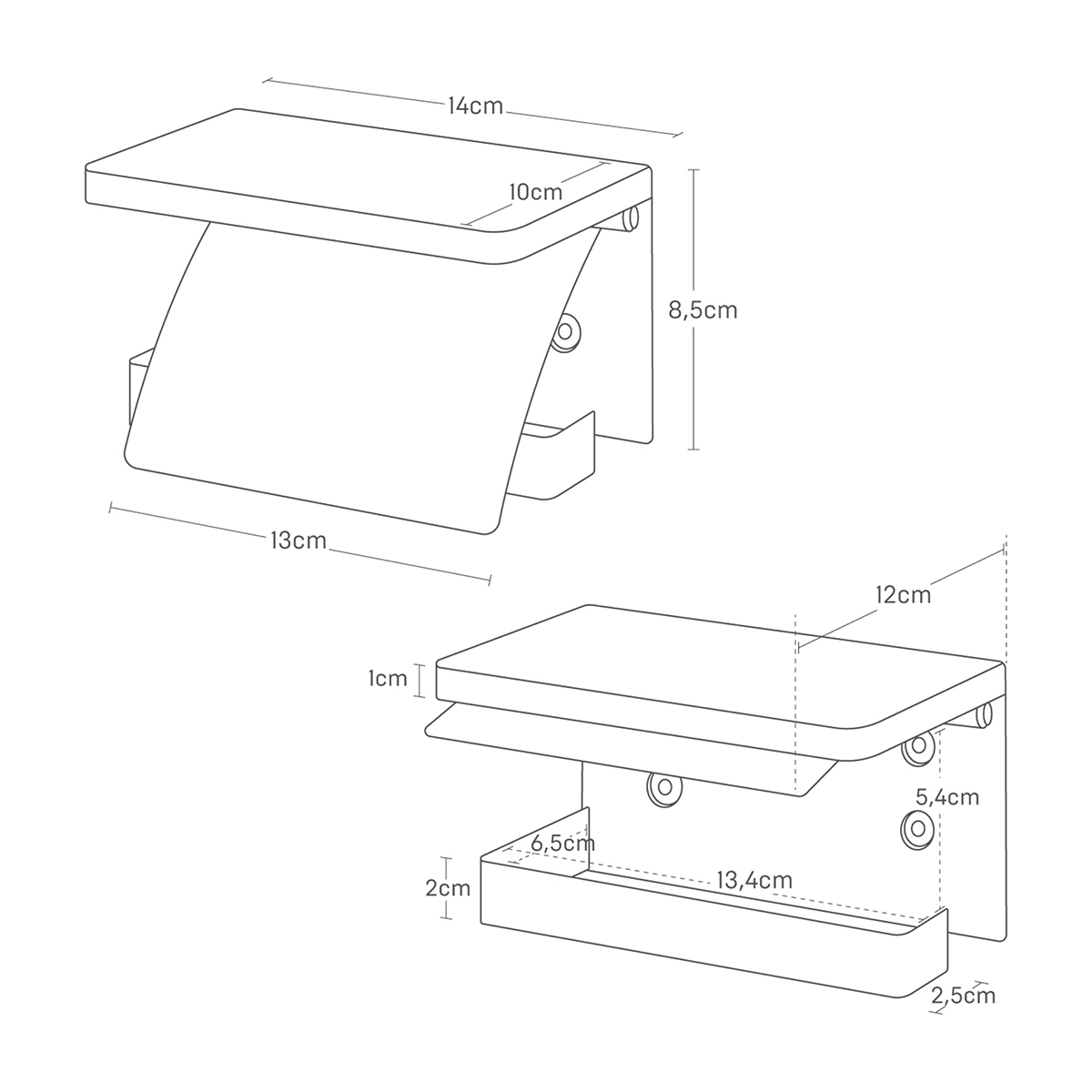 14cm

10cm

8,5cm

13cm

12cm

1cm

5,4cm

6,5cm

2cm

13,4cm

2,5cm