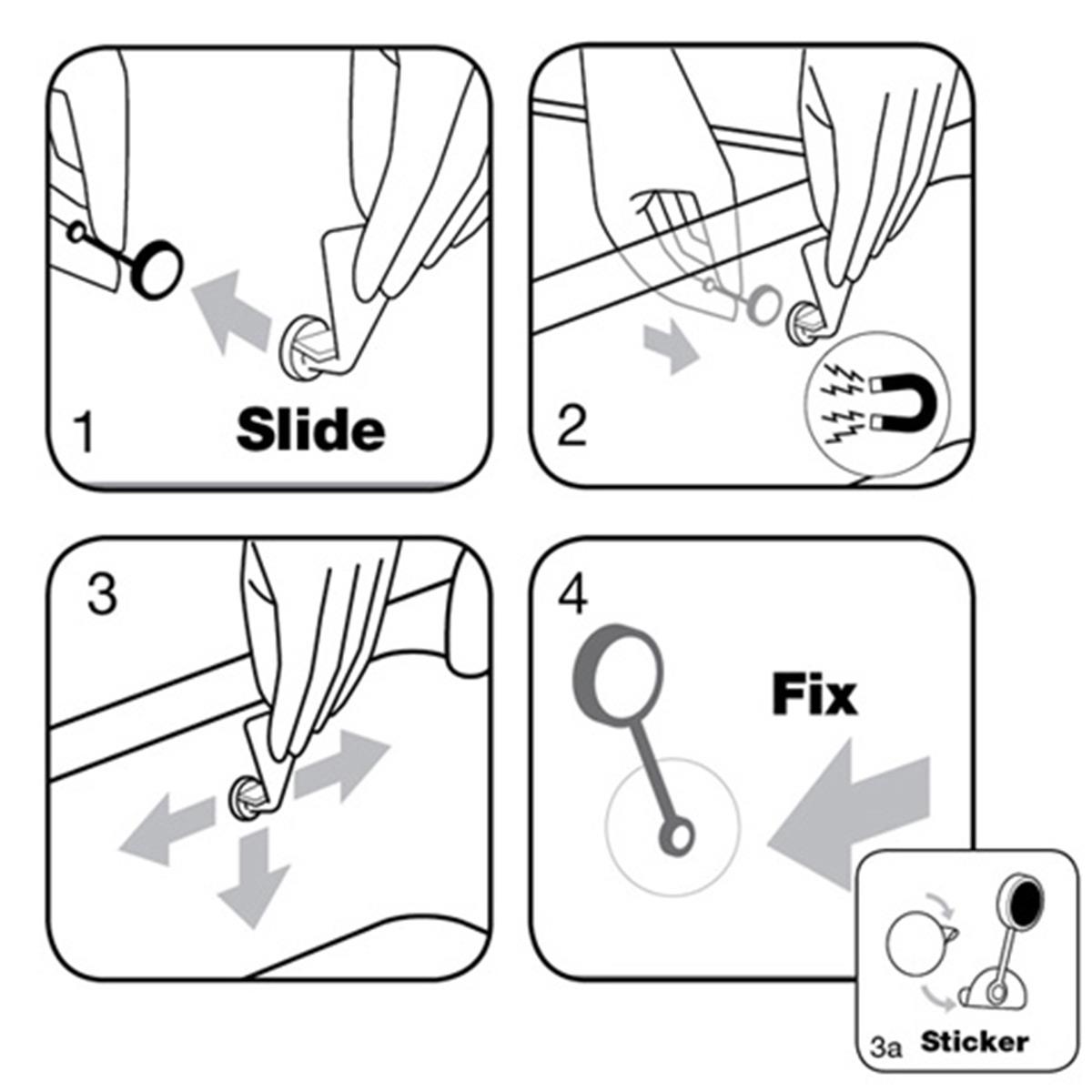 1 Slide

2

3

4 Fix

3a Sticker