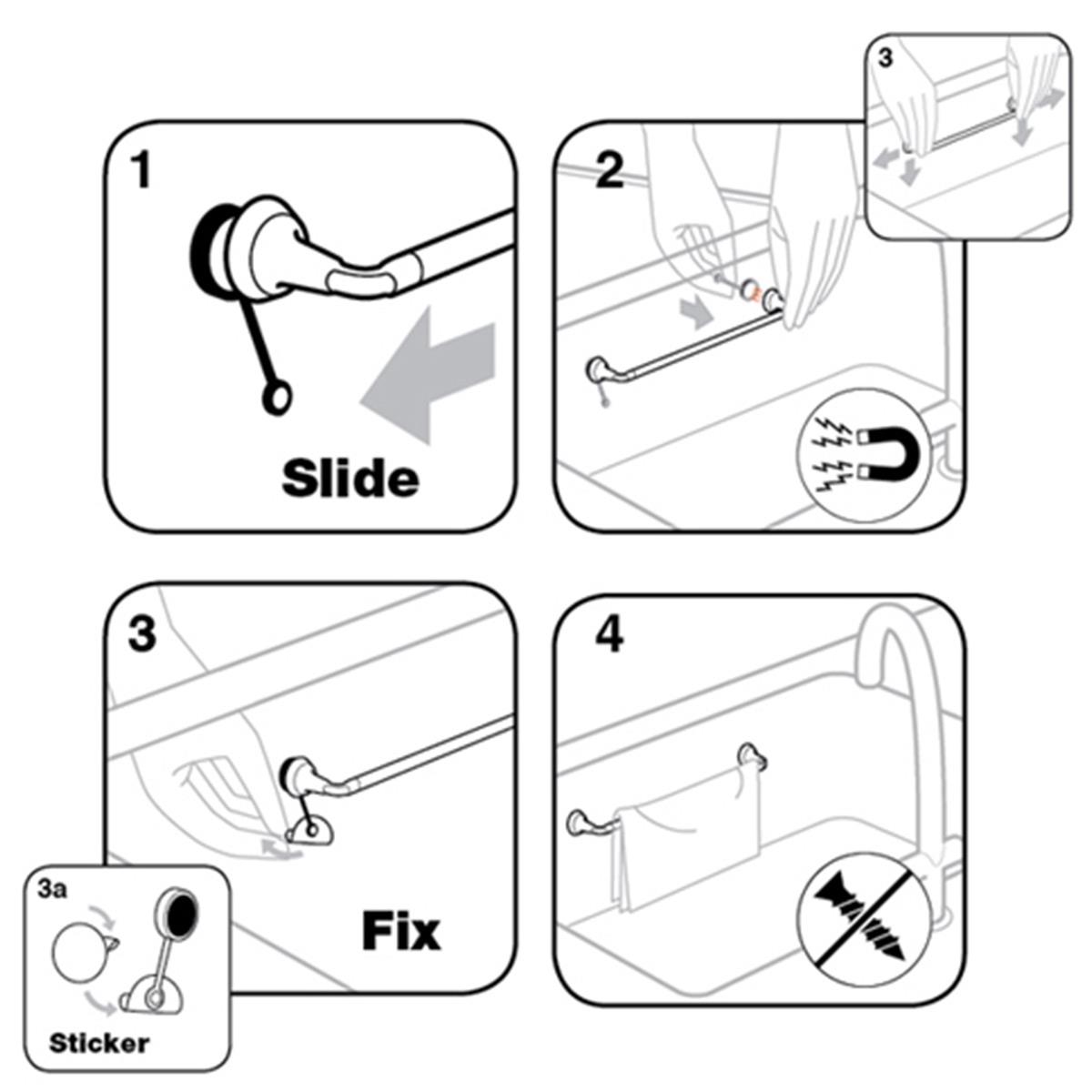 1

Slide

2

3

3

Fix

3a

Sticker

4