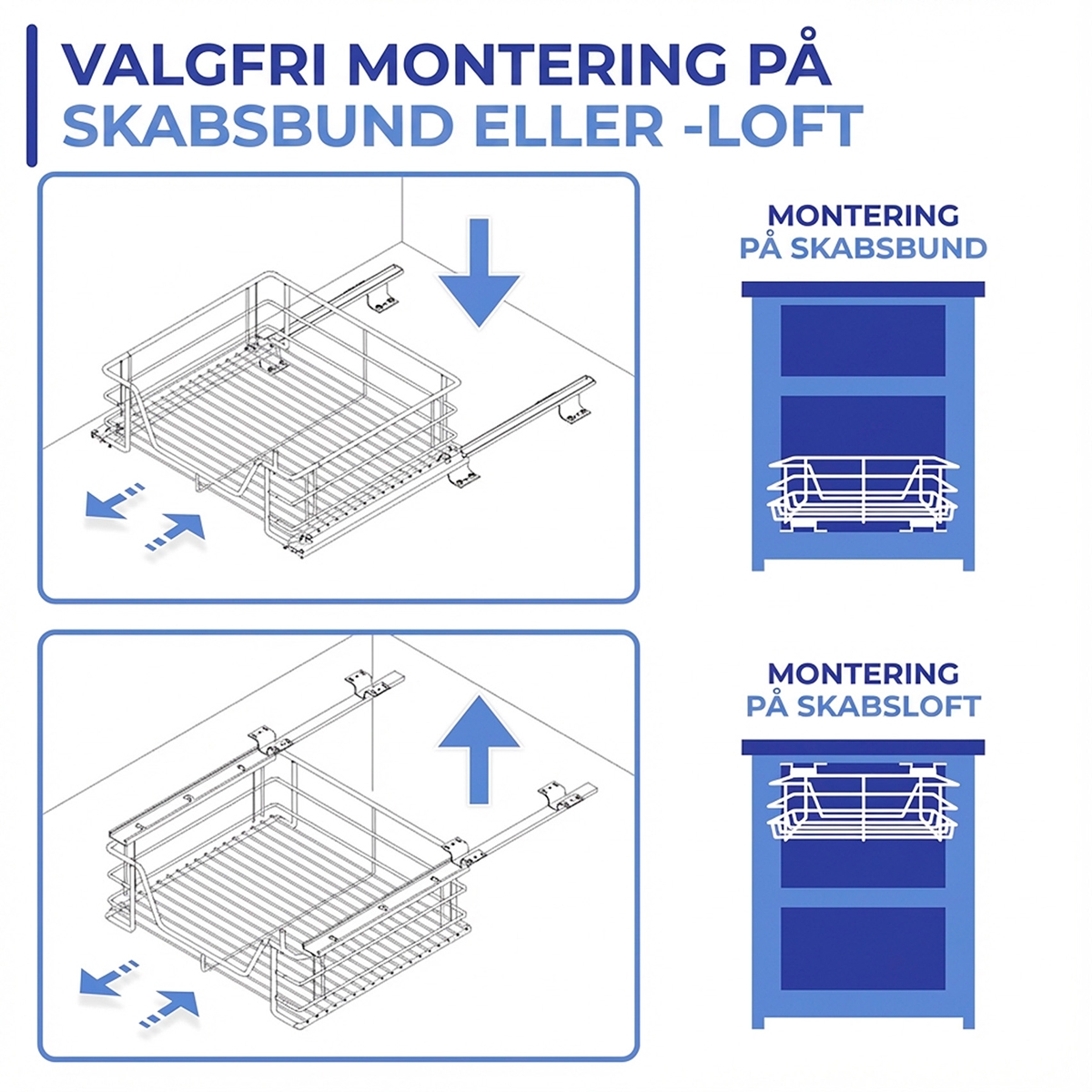 VALGFRI MONTERING PÅ
SKABSBUND ELLER -LOFT

MONTERING
PÅ SKABSBUND

MONTERING
PÅ SKABSLOFT