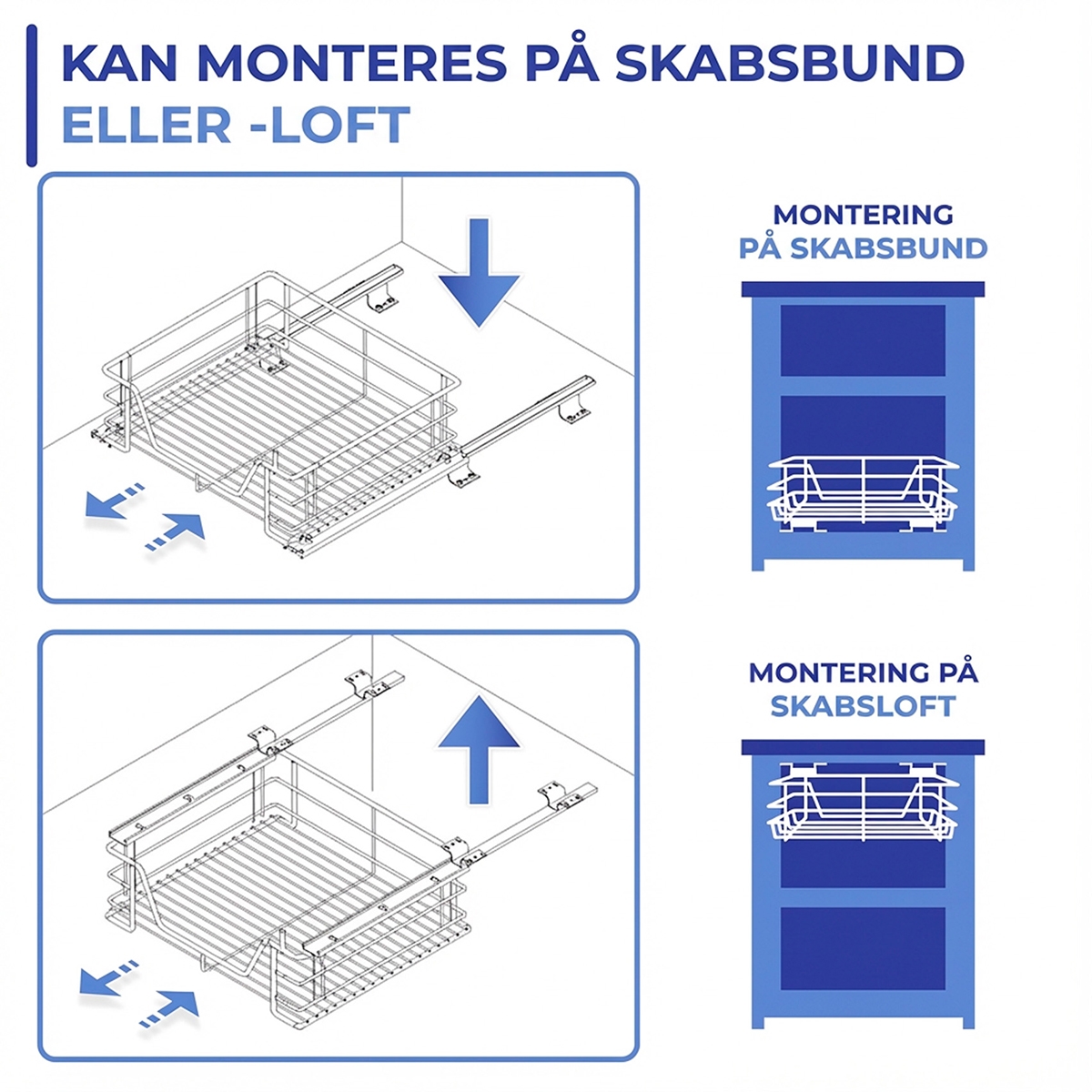 KAN MONTERES PÅ SKABSBUND
ELLER -LOFT

MONTERING
PÅ SKABSBUND

MONTERING PÅ
SKABSLOFT